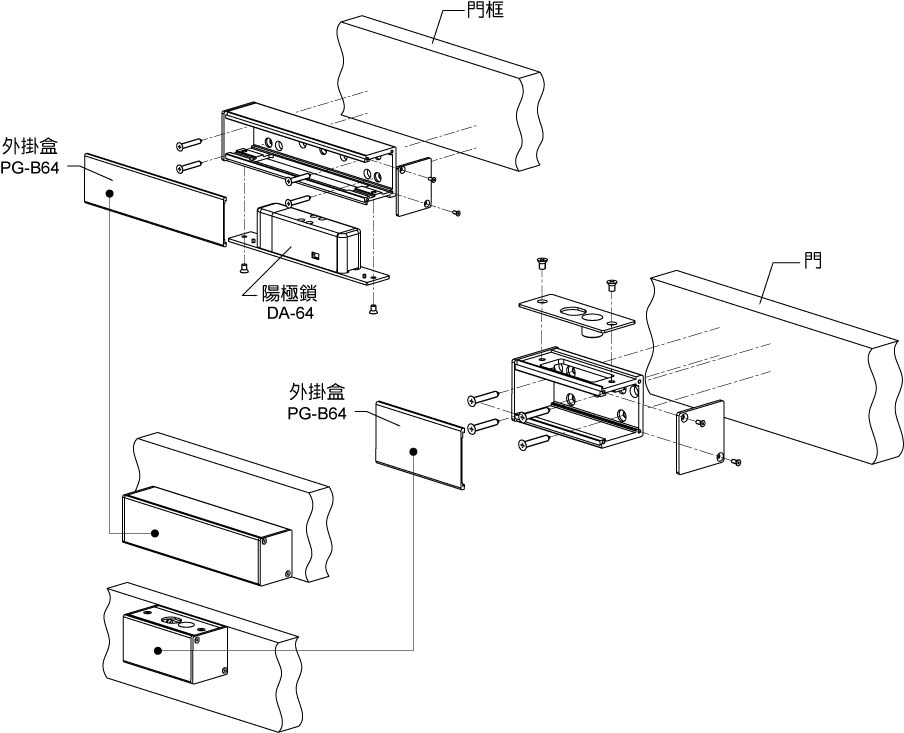 門框

外掛盒
PG-B64

陽極鎖
DA-64

門

外掛盒
PG-B64